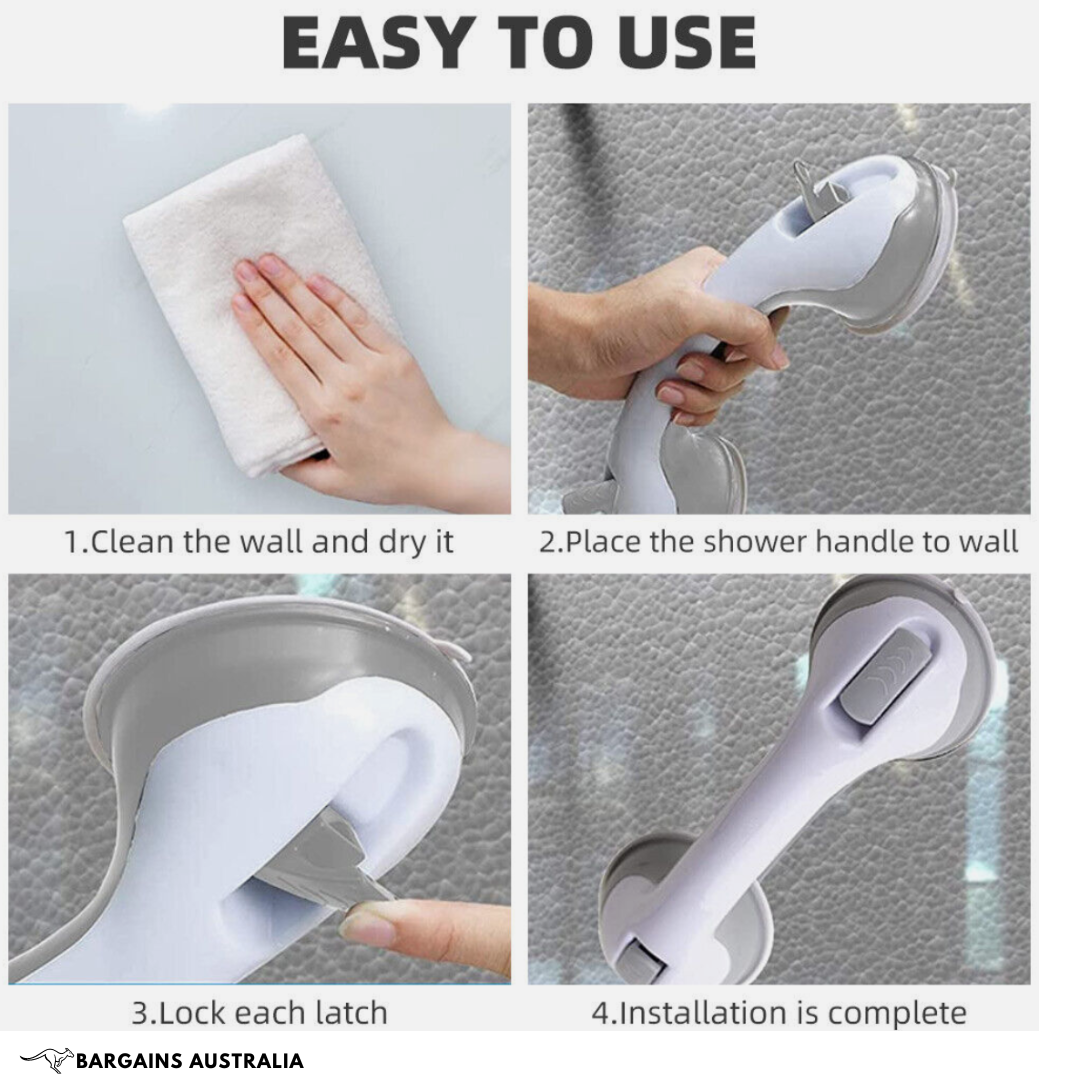 EASY TO USE

1.Clean the wall and dry it

2.Place the shower handle to wall

3.Lock each latch

4.Installation is complete

BARGAINS AUSTRALIA