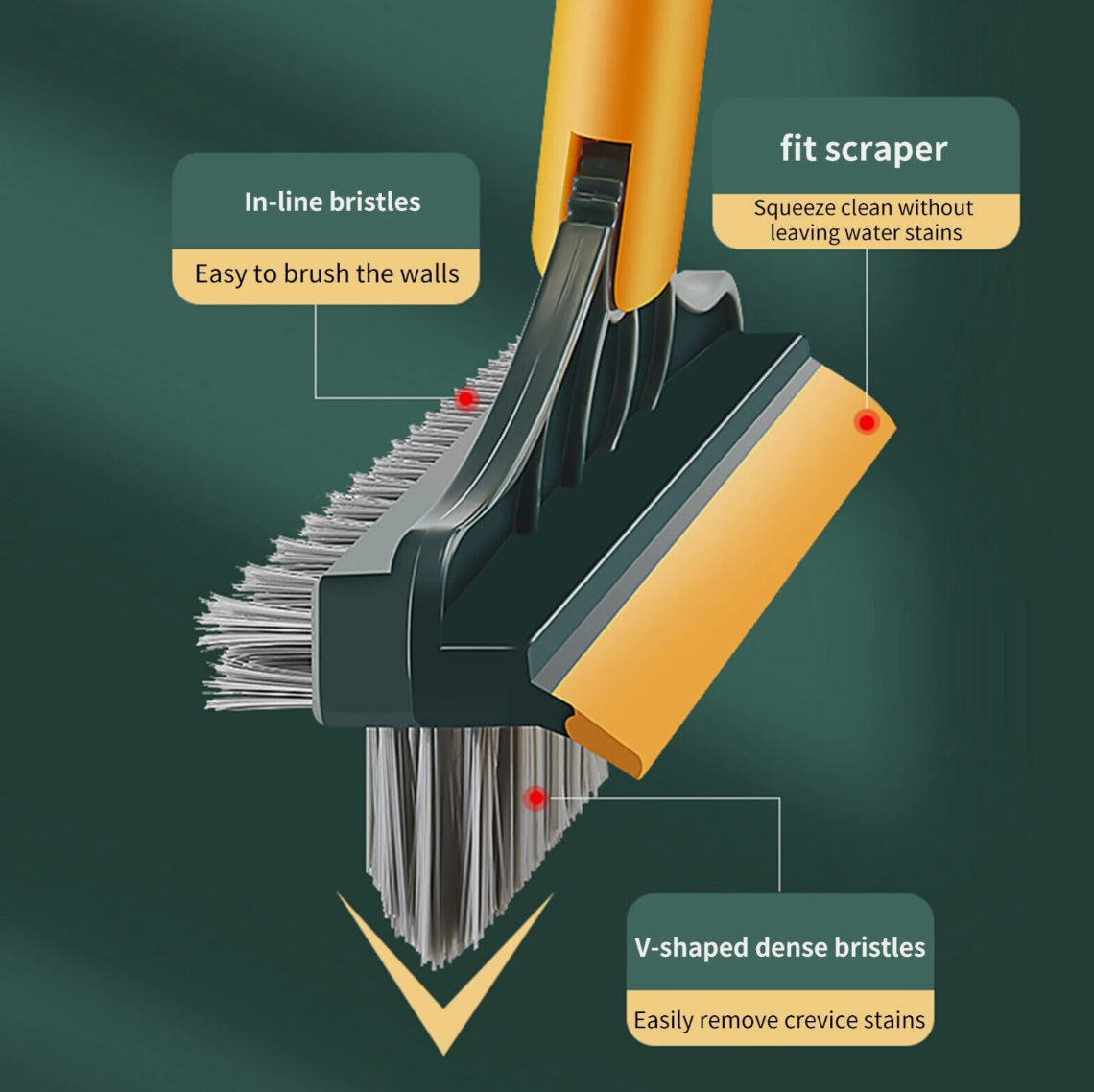 In-line bristles

Easy to brush the walls

fit scraper

Squeeze clean without leaving water stains

V-shaped dense bristles

Easily remove crevice stains